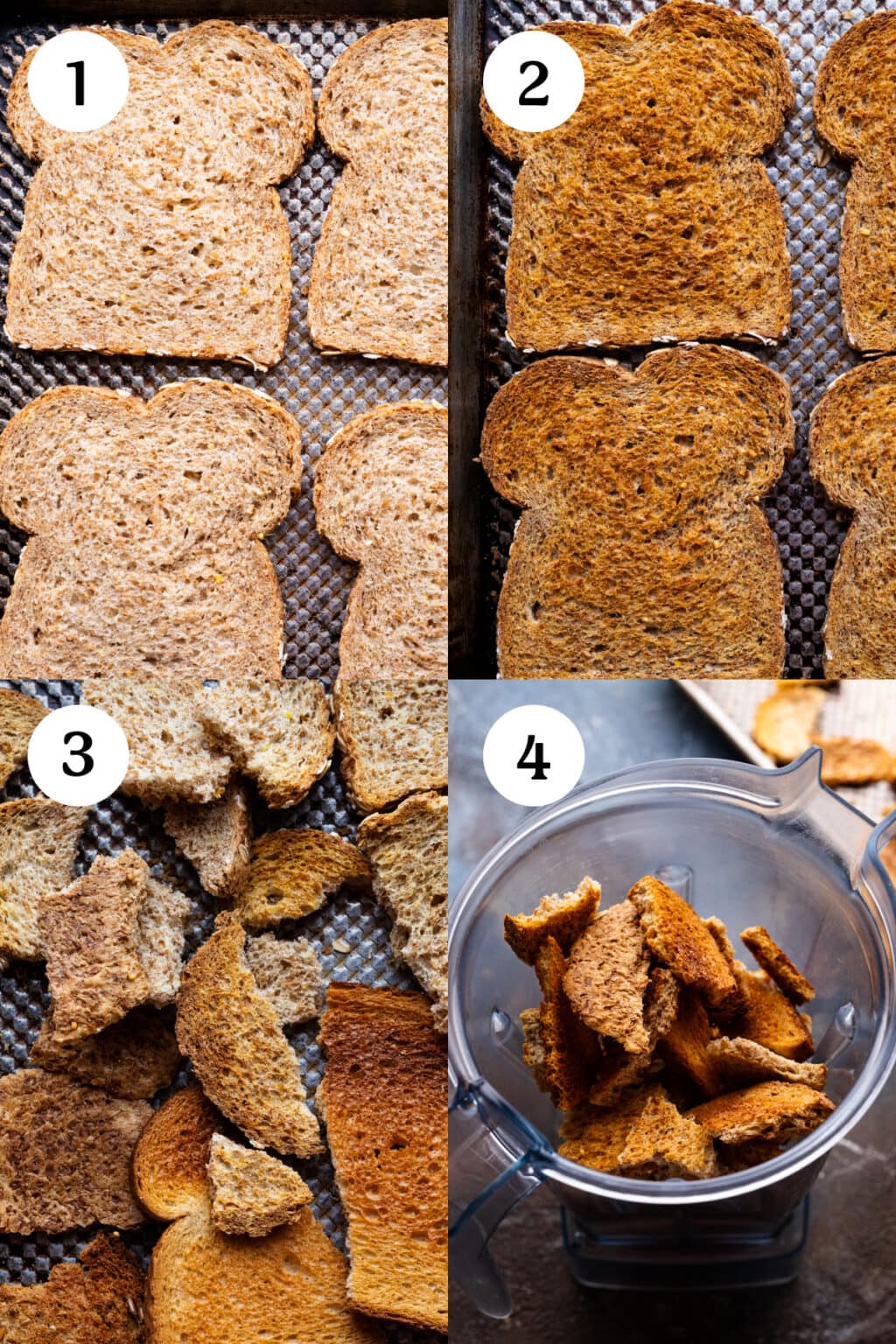 1

2

3

4